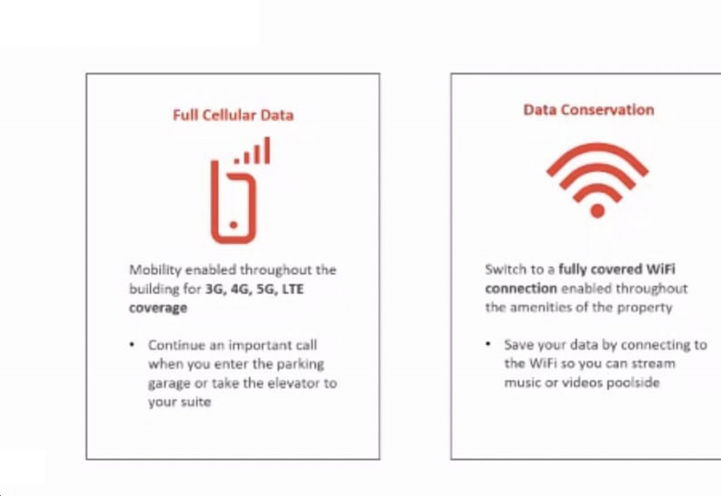 Full Cellular Data

Mobility enabled throughout the building for 3G, 4G, 5G, LTE coverage

• Continue an important call when you enter the parking garage or take the elevator to your suite

Data Conservation

Switch to a fully covered WiFi connection enabled throughout the amenities of the property

• Save your data by connecting to the WiFi so you can stream music or videos poolside