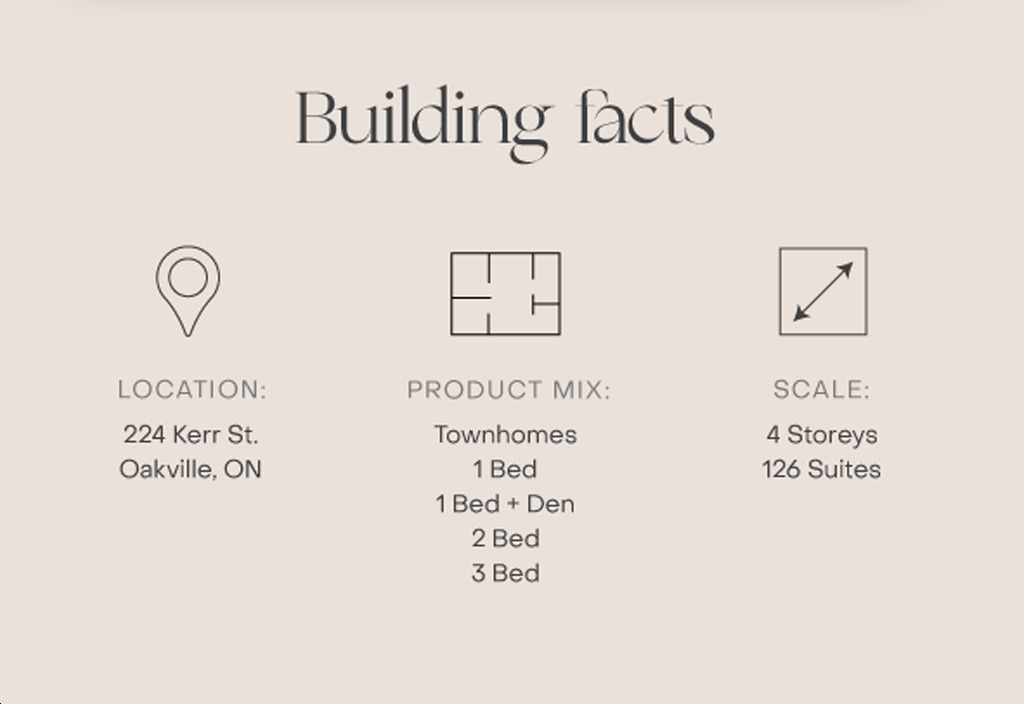 Building facts

LOCATION:
224 Kerr St.
Oakville, ON

PRODUCT MIX:
Townhomes
1 Bed
1 Bed + Den
2 Bed
3 Bed

SCALE:
4 Storeys
126 Suites